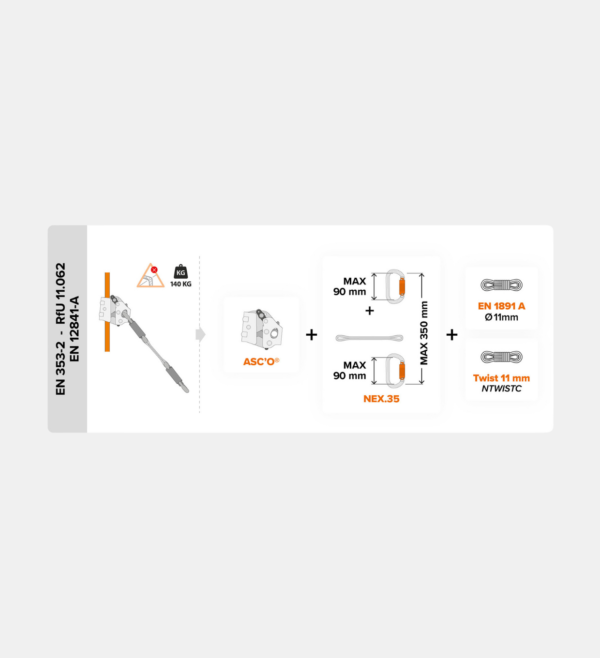 EN 353-2 - RfU 11.062
EN 12841-A

KG
140 KG

ASC'O®

+

MAX
90 mm
+
MAX
90 mm
MAX 350 mm
NEX.35

+

EN 1891 A
Ø 11mm

Twist 11 mm
NTWISTC